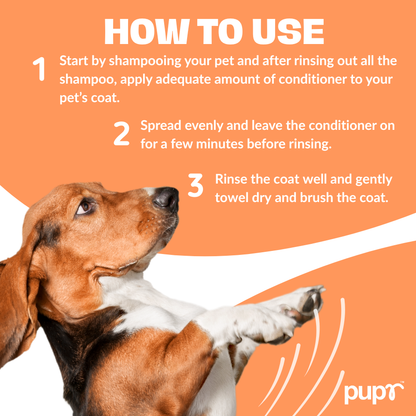 HOW TO USE

1 Start by shampooing your pet and after rinsing out all the shampoo, apply adequate amount of conditioner to your pet's coat.

2 Spread evenly and leave the conditioner on for a few minutes before rinsing.

3 Rinse the coat well and gently towel dry and brush the coat.

pupr™