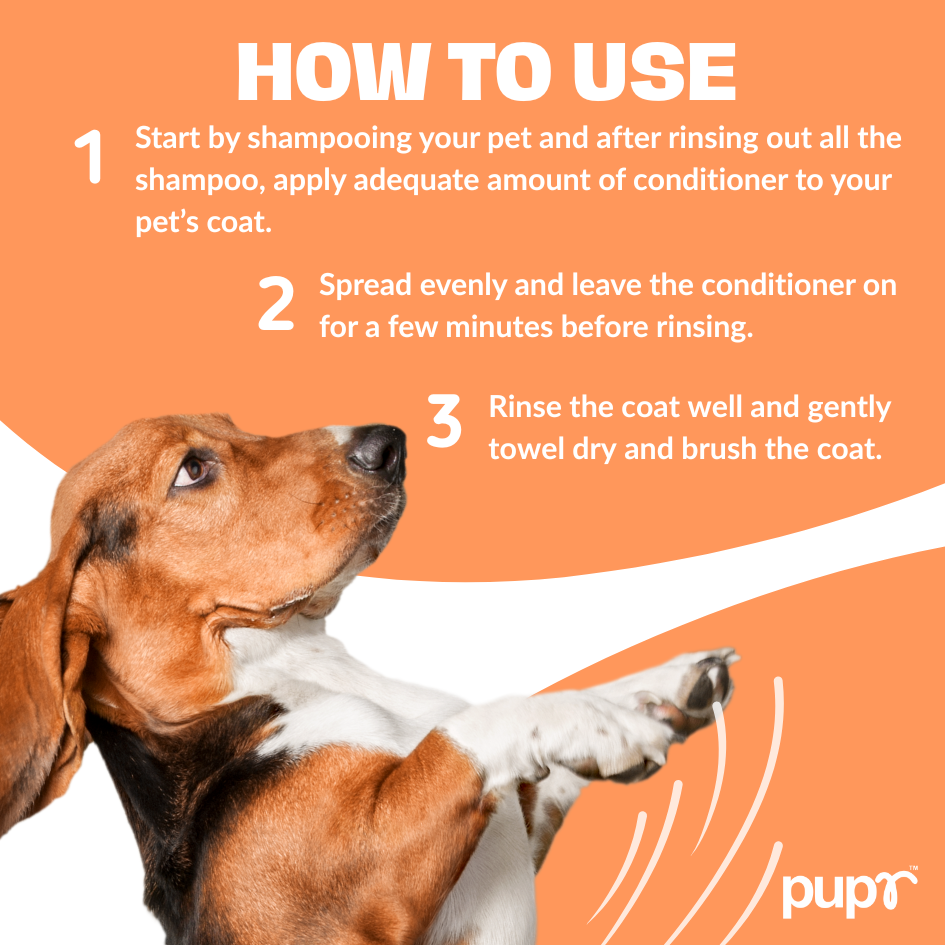 HOW TO USE

1 Start by shampooing your pet and after rinsing out all the shampoo, apply adequate amount of conditioner to your pet's coat.

2 Spread evenly and leave the conditioner on for a few minutes before rinsing.

3 Rinse the coat well and gently towel dry and brush the coat.

pupr™