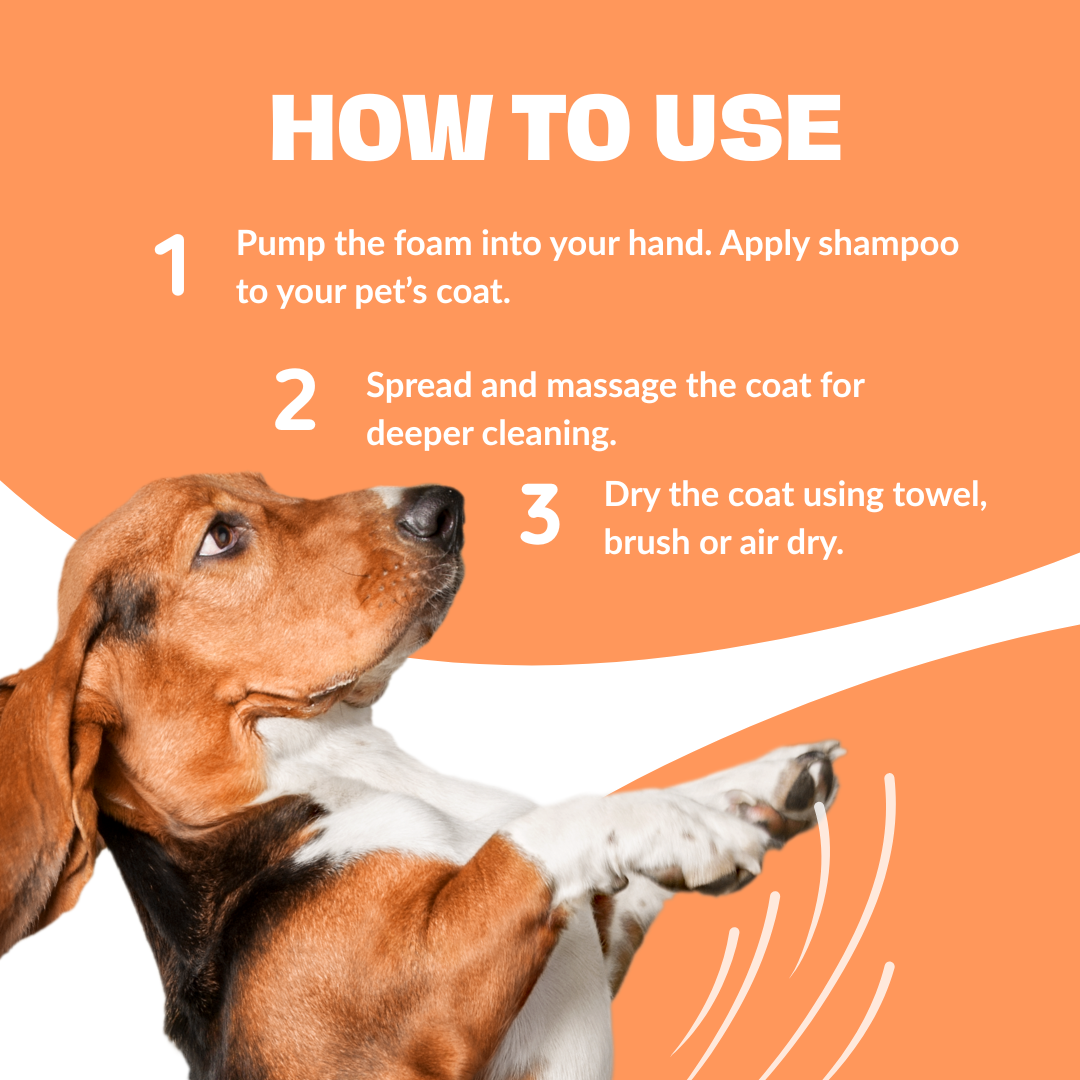 HOW TO USE

1 Pump the foam into your hand. Apply shampoo to your pet’s coat.

2 Spread and massage the coat for deeper cleaning.

3 Dry the coat using towel, brush or air dry.