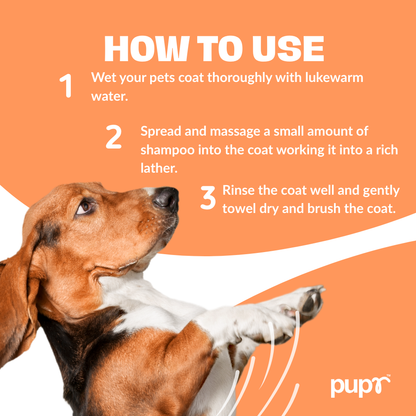 HOW TO USE

1 Wet your pets coat thoroughly with lukewarm water.

2 Spread and massage a small amount of shampoo into the coat working it into a rich lather.

3 Rinse the coat well and gently towel dry and brush the coat.

pupr™