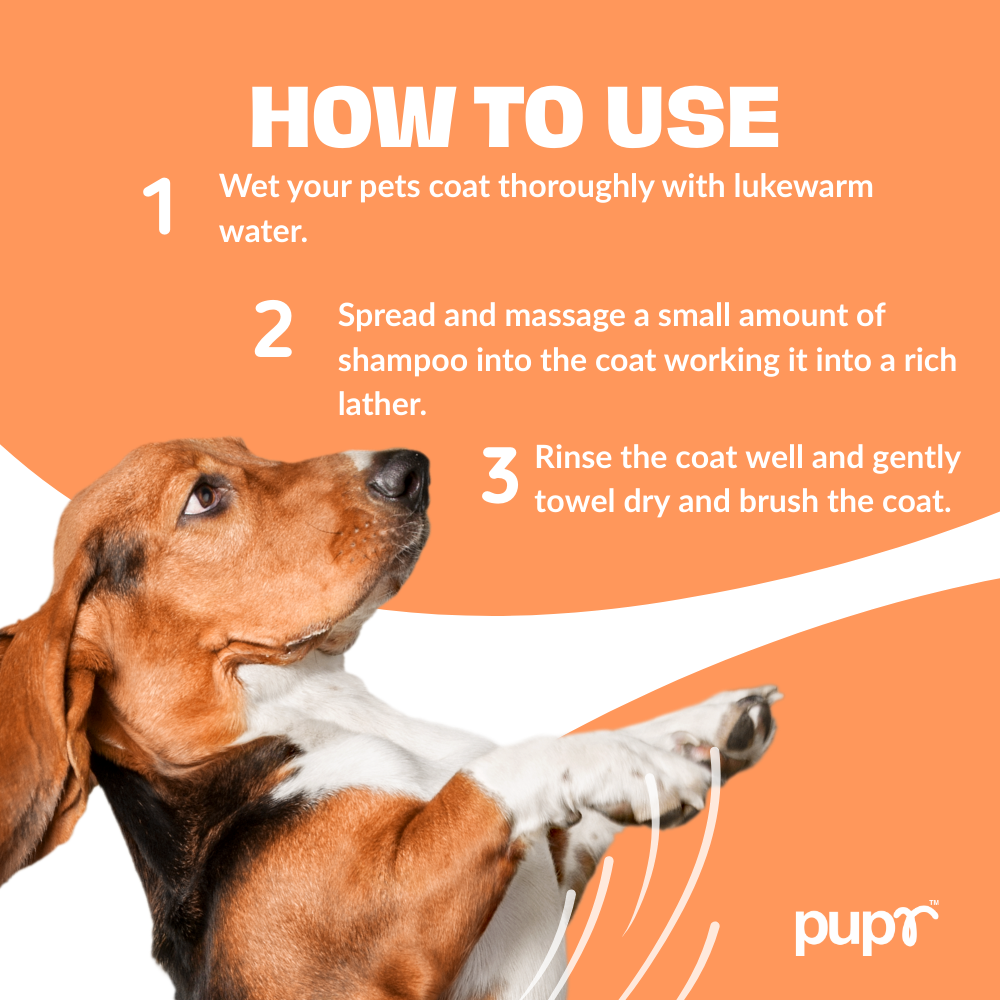 HOW TO USE

1 Wet your pets coat thoroughly with lukewarm water.

2 Spread and massage a small amount of shampoo into the coat working it into a rich lather.

3 Rinse the coat well and gently towel dry and brush the coat.

pupr™