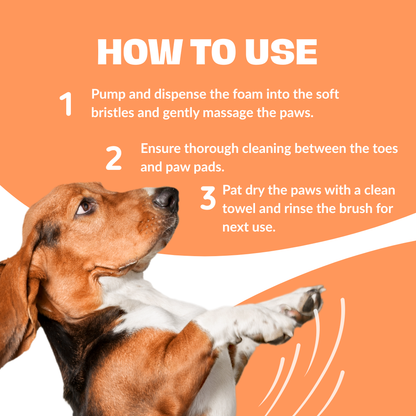 HOW TO USE

1 Pump and dispense the foam into the soft bristles and gently massage the paws.

2 Ensure thorough cleaning between the toes and paw pads.

3 Pat dry the paws with a clean towel and rinse the brush for next use.