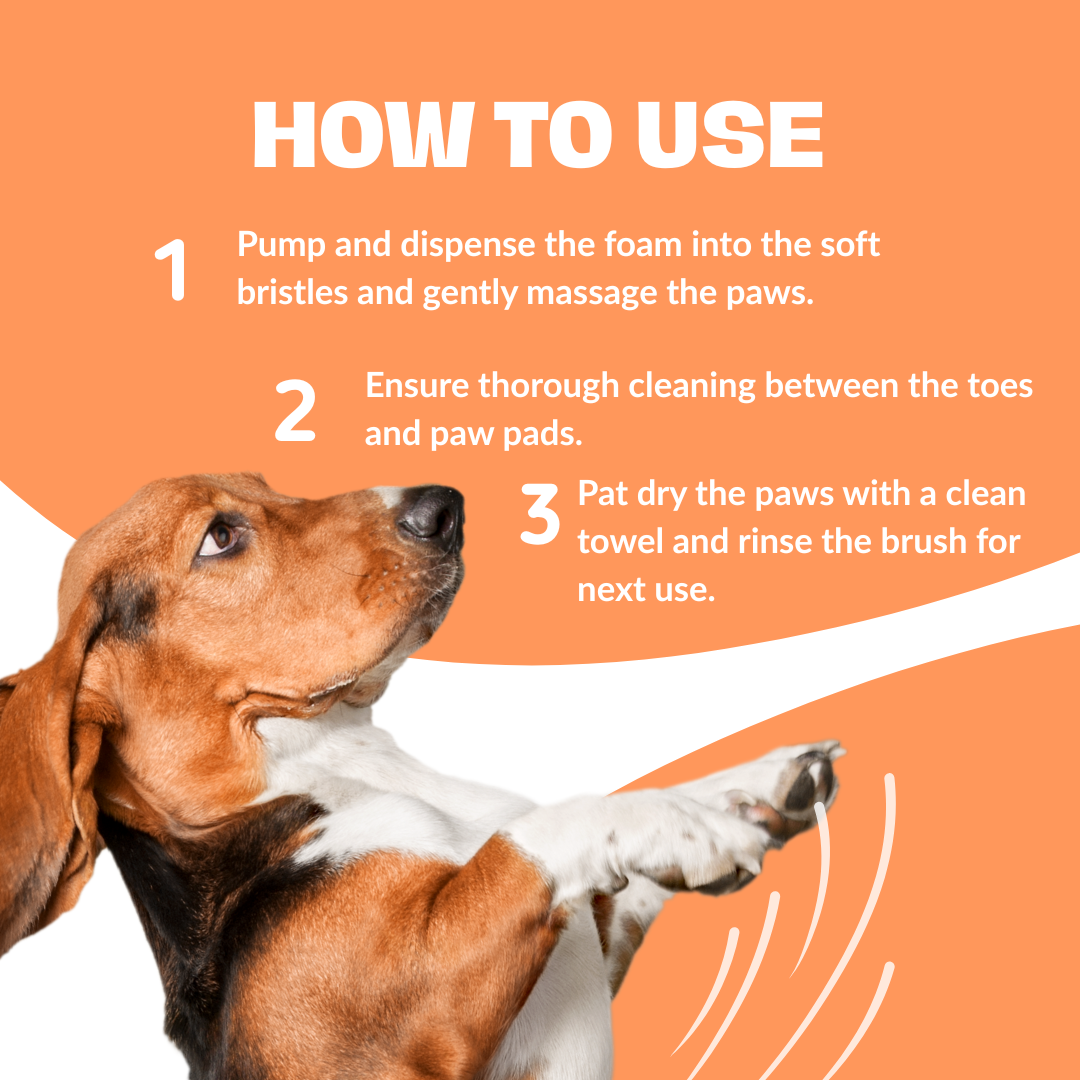 HOW TO USE

1 Pump and dispense the foam into the soft bristles and gently massage the paws.

2 Ensure thorough cleaning between the toes and paw pads.

3 Pat dry the paws with a clean towel and rinse the brush for next use.